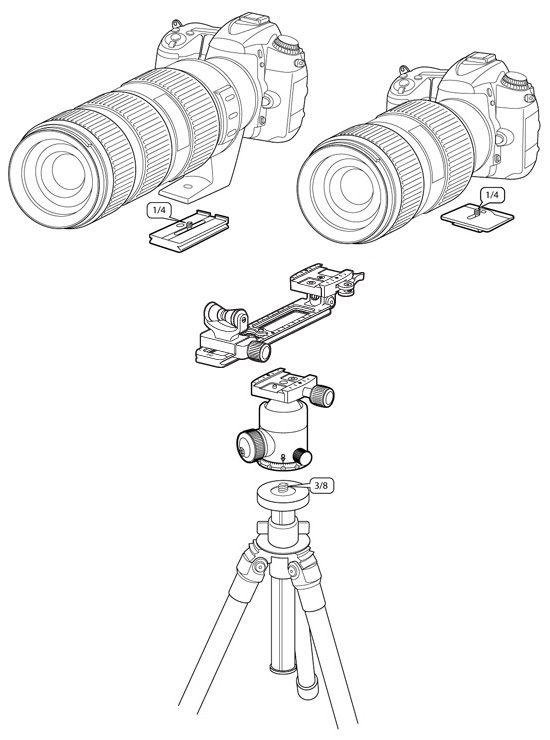 1/4

1/4

3/8