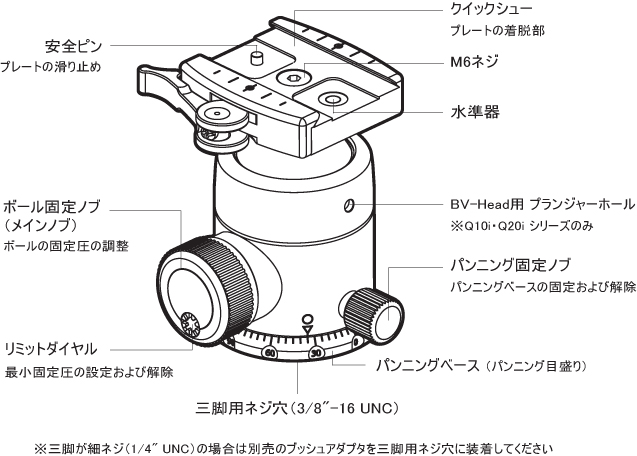 クイックシュー
プレートの着脱部

安全ピン
プレートの滑り止め

M6ネジ

水準器

ボール固定ノブ
（メインノブ）
ボールの固定圧の調整

BV-Head用 プランジャーホール
※Q10i・Q20i シリーズのみ

パンニング固定ノブ
パンニングベースの固定および解除

リミットダイヤル
最小固定圧の設定および解除

60
30
0

パンニングベース（パンニング目盛り）

三脚用ネジ穴（3/8″-16 UNC）

※三脚が細ネジ（1/4″ UNC）の場合は別売のブッシュアダプタを三脚用ネジ穴に装着してください